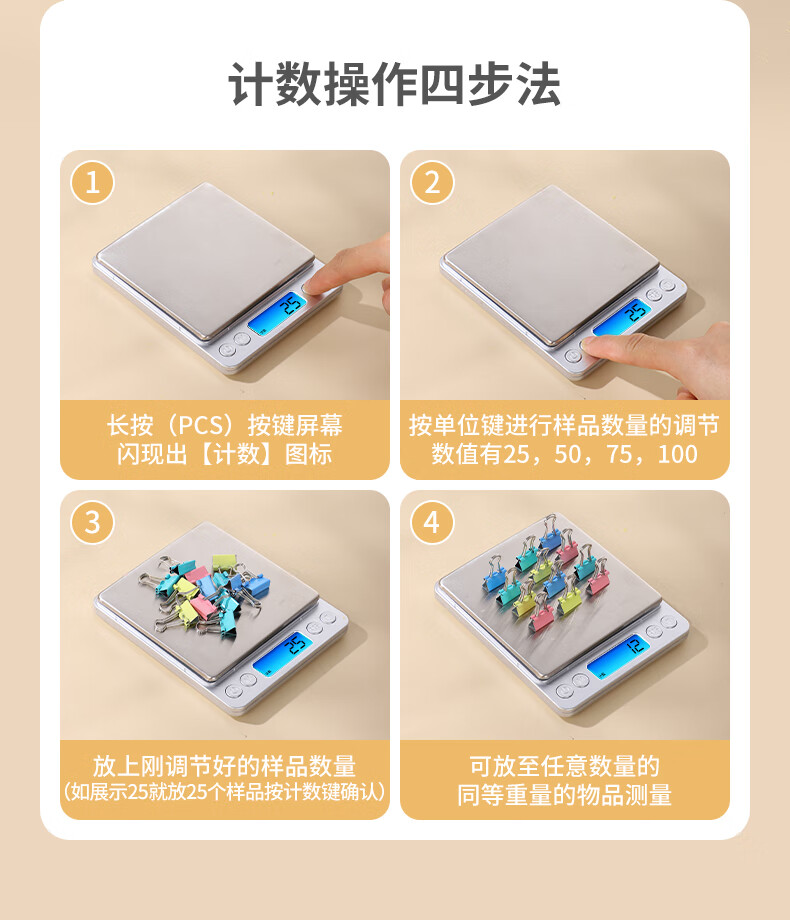 计数操作四步法

1

25

长按（PCS）按键屏幕
闪现出【计数】图标

2

25

按单位键进行样品数量的调节
数值有25，50，75，100

3

25

放上刚调节好的样品数量
（如展示25就放25个样品按计数键确认）

4

12

可放至任意数量的
同等重量的物品测量