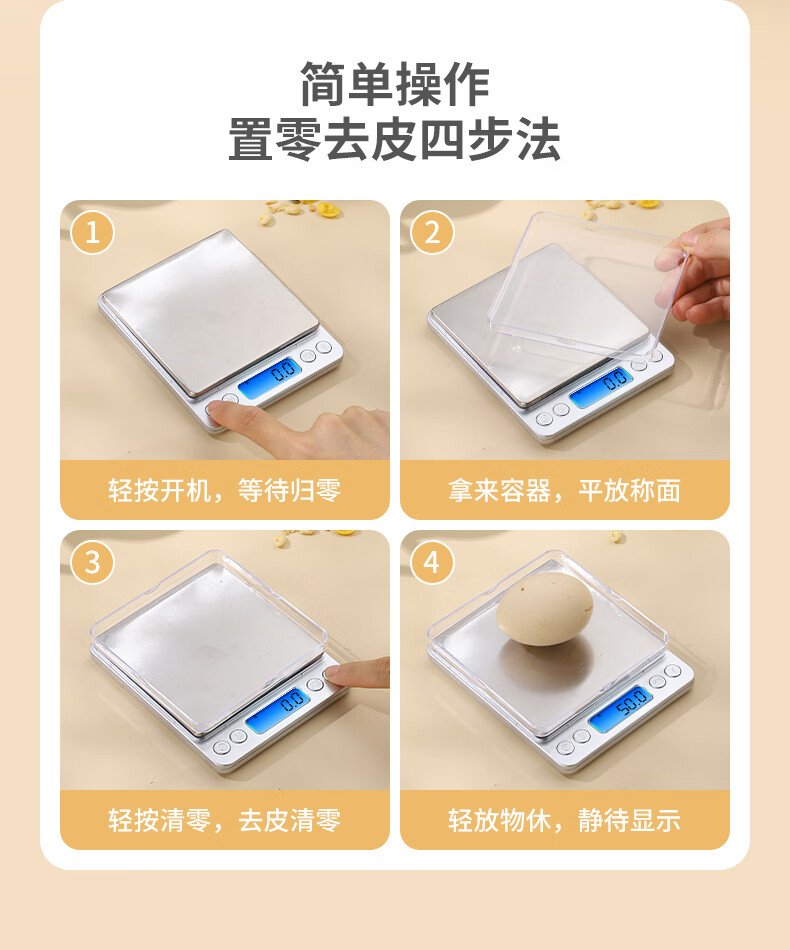 简单操作
置零去皮四步法

1
0.0
轻按开机，等待归零

2
0.0
拿来容器，平放称面

3
0.0
轻按清零，去皮清零

4
50.0
轻放物休，静待显示