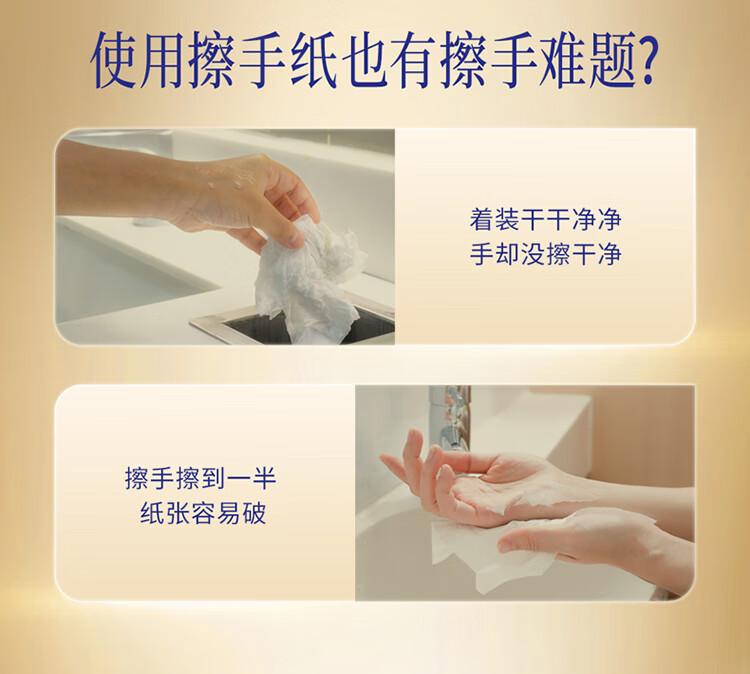 使用擦手纸也有擦手难题?

着装干干净净
手却没擦干净

擦手擦到一半
纸张容易破