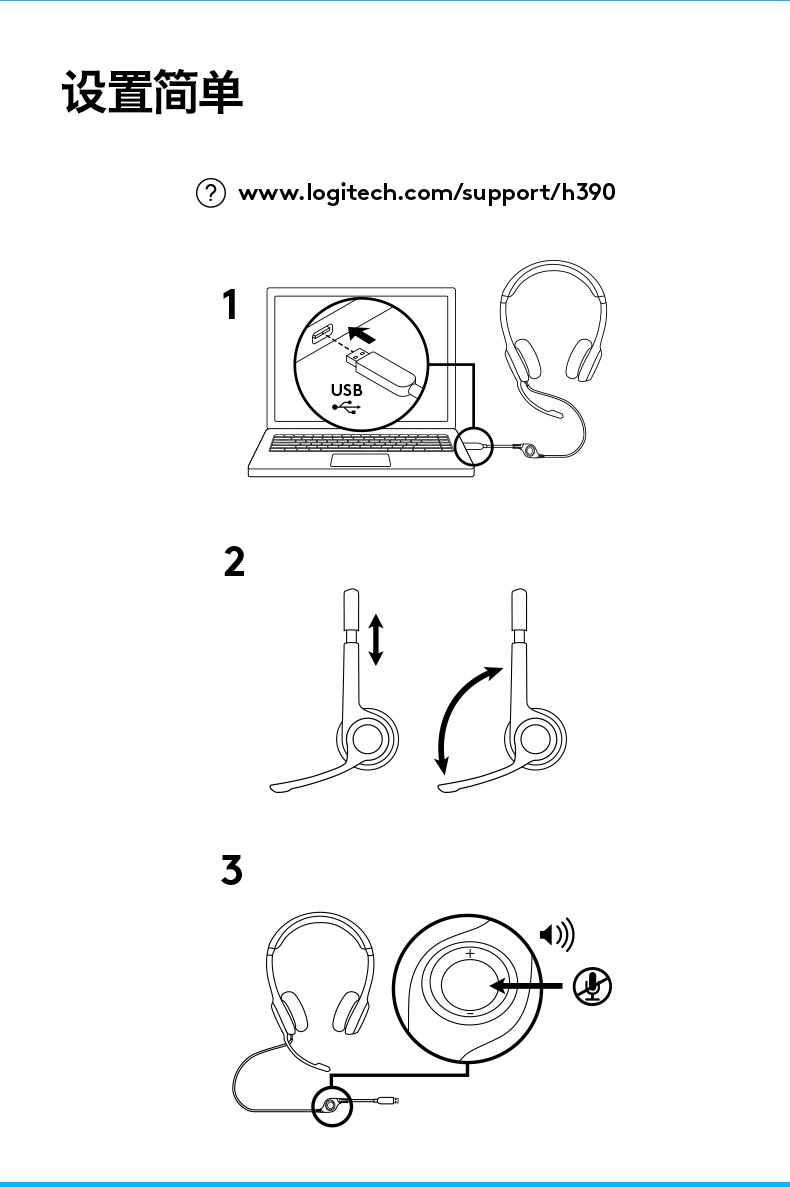 设置简单

www.logitech.com/support/h390

1

USB

2

3

+

−