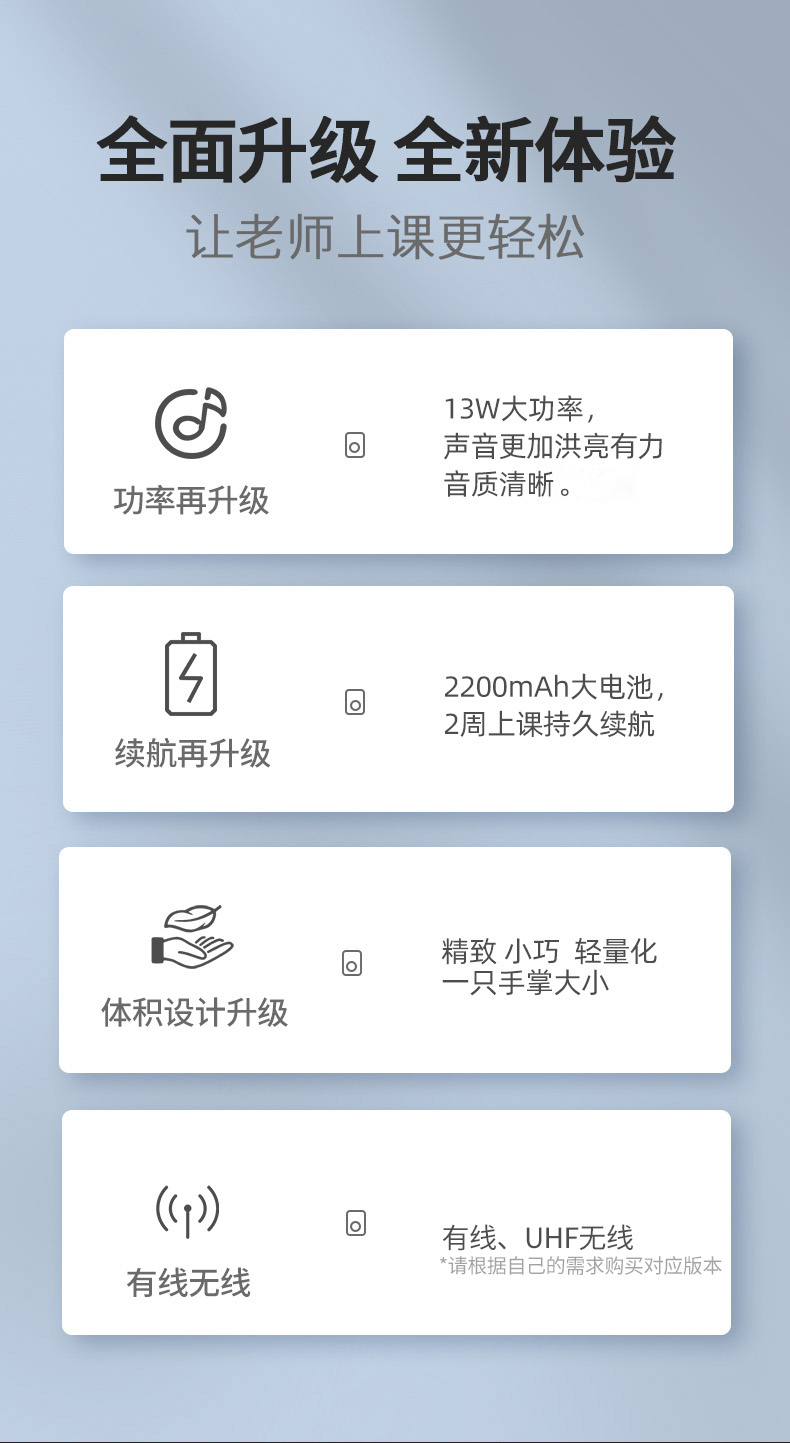 全面升级 全新体验

让老师上课更轻松

功率再升级

13W大功率，
声音更加洪亮有力
音质清晰。

续航再升级

2200mAh大电池，
2周上课持久续航

体积设计升级

精致 小巧 轻量化
一只手掌大小

有线无线

有线、UHF无线
*请根据自己的需求购买对应版本