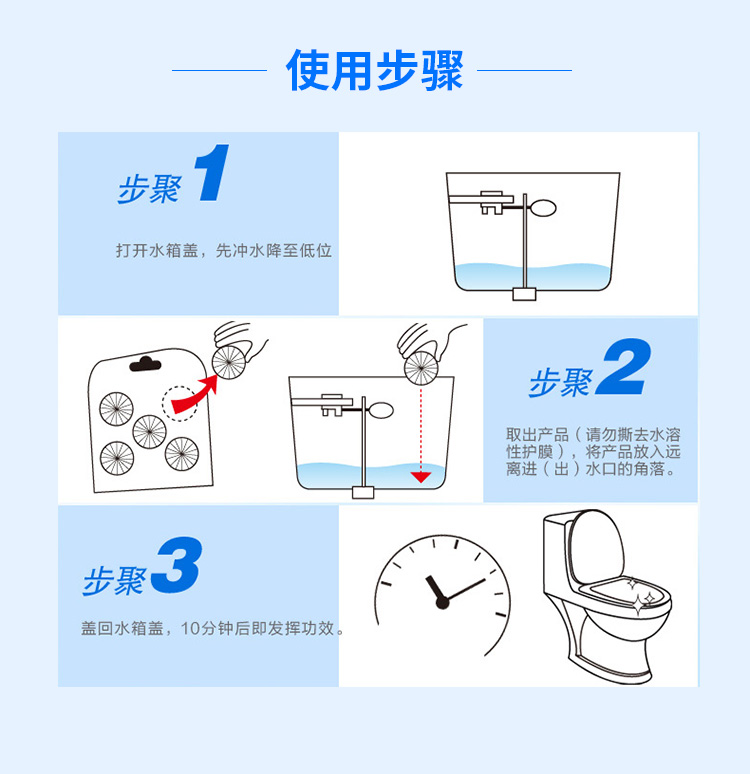 使用步骤

步聚 1

打开水箱盖，先冲水降至低位

步聚 2

取出产品（请勿撕去水溶性护膜），将产品放入远离进（出）水口的角落。

步聚 3

盖回水箱盖，10分钟后即发挥功效。