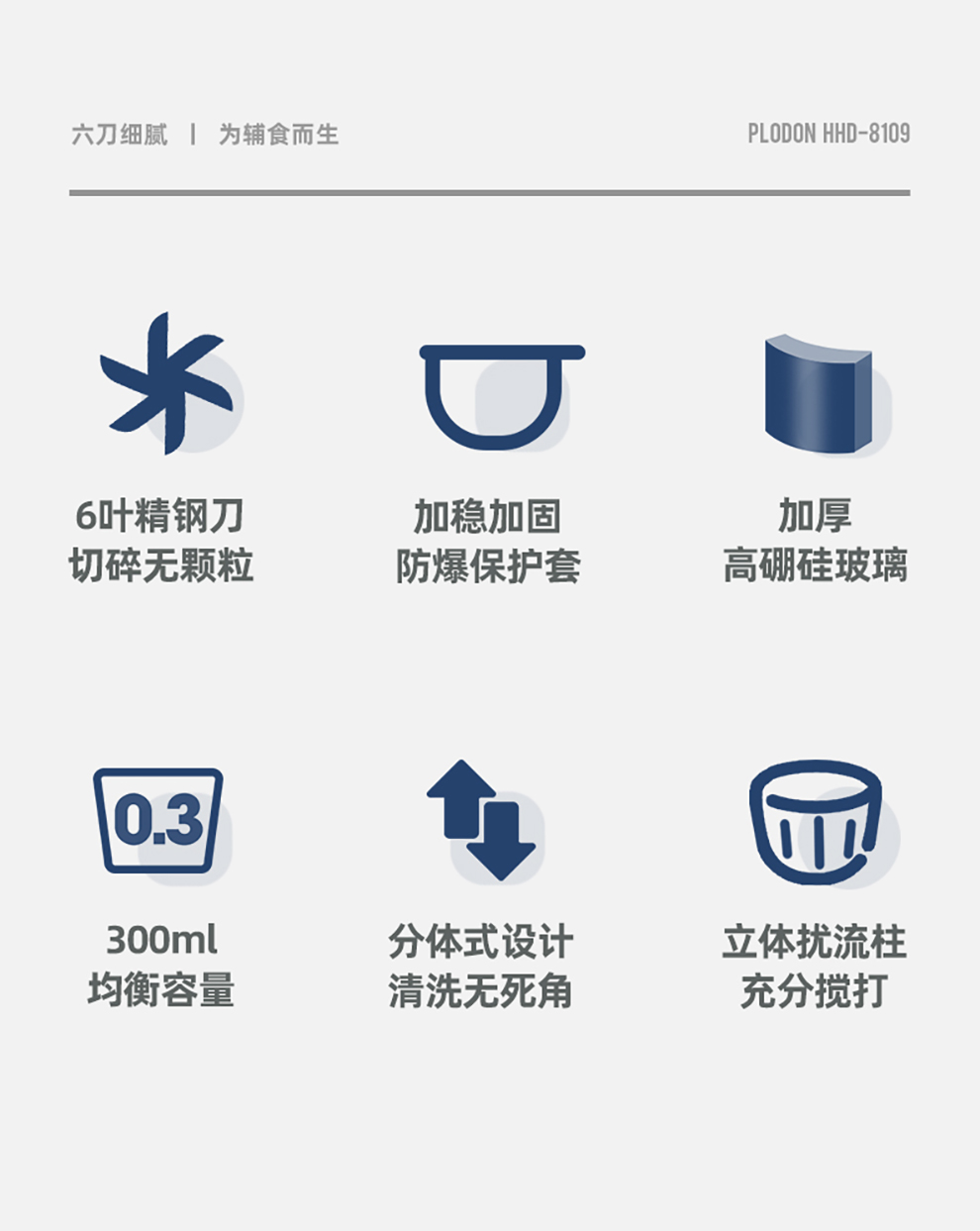 六刀细腻 | 为辅食而生

PLODON HHD-8109

6叶精钢刀
切碎无颗粒

加稳加固
防爆保护套

加厚
高硼硅玻璃

0.3

300ml
均衡容量

分体式设计
清洗无死角

立体扰流柱
充分搅打