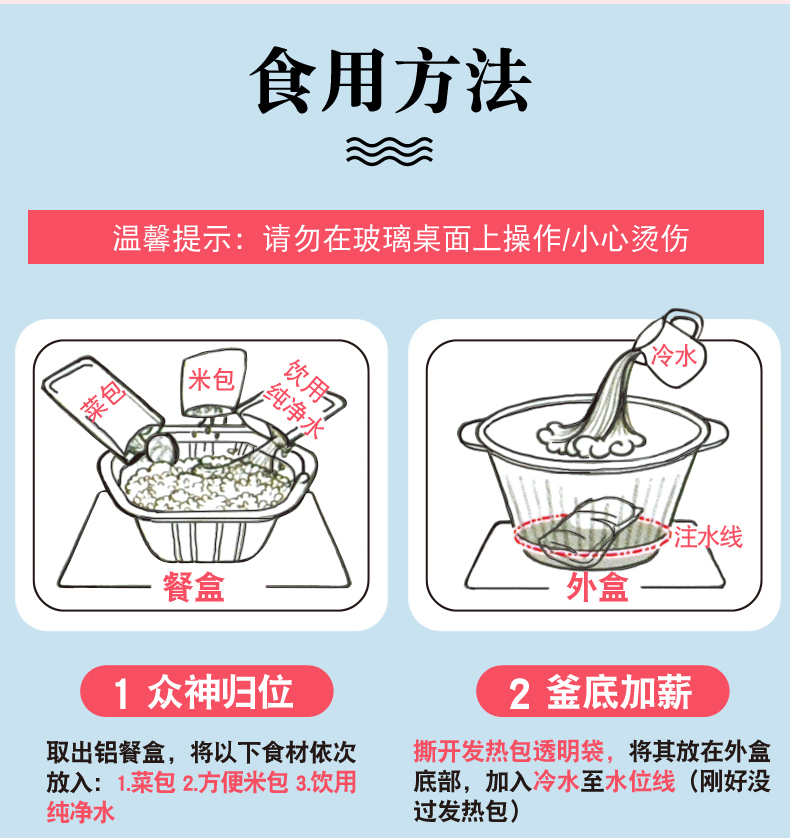 食用方法

温馨提示：请勿在玻璃桌面上操作/小心烫伤

菜包

米包

饮用纯净水

餐盒

冷水

注水线

外盒

1 众神归位

取出铝餐盒，将以下食材依次放入：1.菜包 2.方便米包 3.饮用纯净水

2 釜底加薪

撕开发热包透明袋，将其放在外盒底部，加入冷水至水位线（刚好没过发热包）