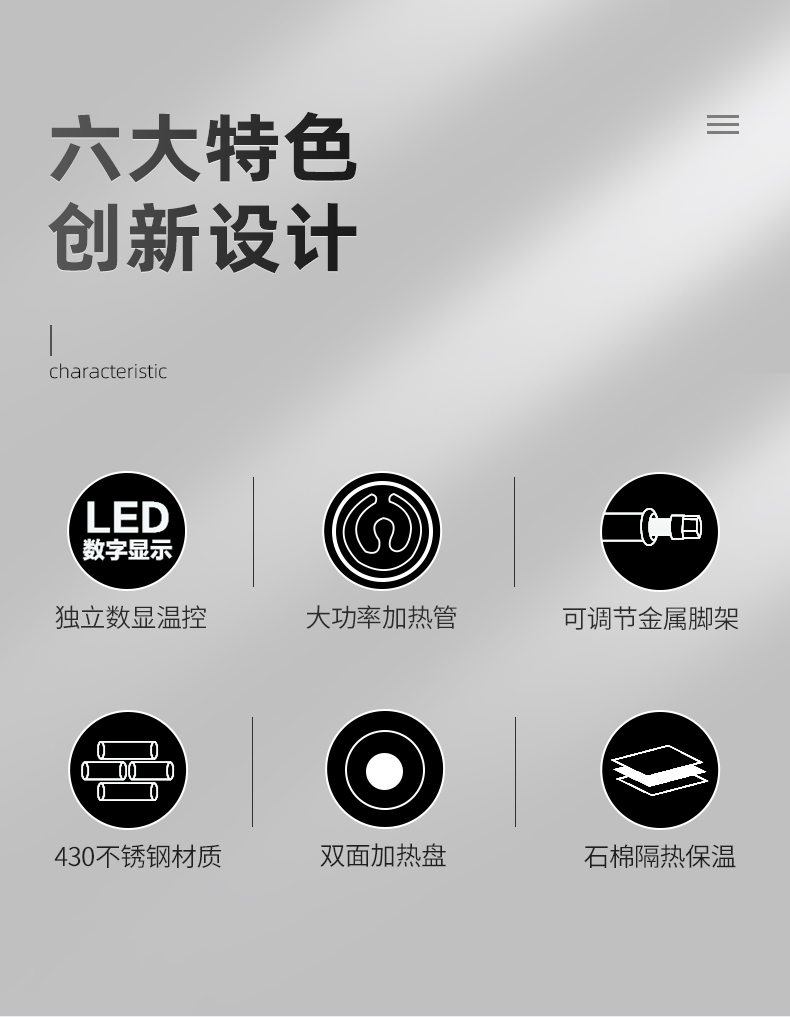 六大特色
创新设计

characteristic

LED
数字显示

独立数显温控

大功率加热管

可调节金属脚架

430不锈钢材质

双面加热盘

石棉隔热保温