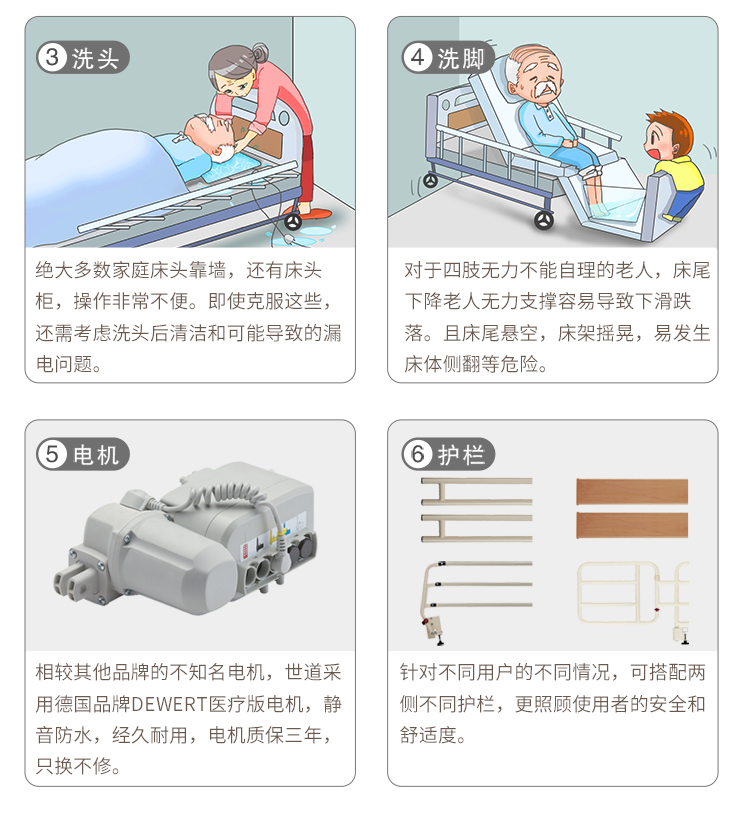 ③ 洗头

绝大多数家庭床头靠墙，还有床头柜，操作非常不便。即使克服这些，还需考虑洗头后清洁和可能导致的漏电问题。

④ 洗脚

对于四肢无力不能自理的老人，床尾下降老人无力支撑容易导致下滑跌落。且床尾悬空，床架摇晃，易发生床体侧翻等危险。

⑤ 电机

相较其他品牌的不知名电机，世道采用德国品牌DEWERT医疗版电机，静音防水，经久耐用，电机质保三年，只换不修。

⑥ 护栏

针对不同用户的不同情况，可搭配两侧不同护栏，更照顾使用者的安全和舒适度。