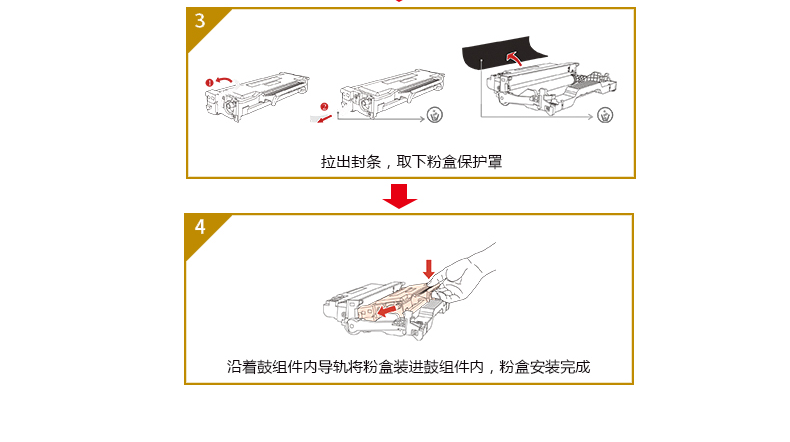 3

1

2

拉出封条，取下粉盒保护罩

4

沿着鼓组件内导轨将粉盒装进鼓组件内，粉盒安装完成